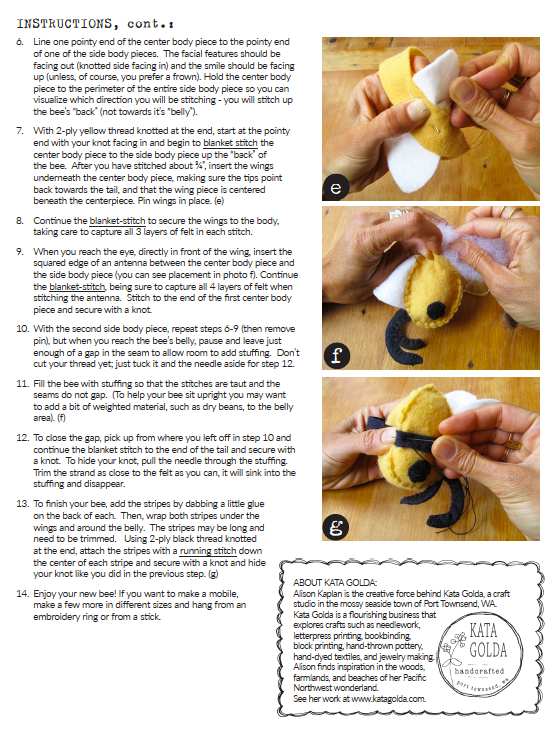 INSTRUCTIONS, cont.:

6. Line one pointy end of the center body piece to the pointy end of one of the side body pieces. The facial features should be facing out (knotted side facing in) and the smile should be facing up (unless, of course, you prefer a frown). Hold the center body piece to the perimeter of the entire side body piece so you can visualize which direction you will be stitching - you will stitch up the bee's "back" (not towards it's "belly").

7. With 2-ply yellow thread knotted at the end, start at the pointy end with your knot facing in and begin to blanket stitch the center body piece to the side body piece up the "back" of the bee. After you have stitched about ¾", insert the wings underneath the center body piece, making sure the tips point back towards the tail, and that the wing piece is centered beneath the centerpiece. Pin wings in place. (e)

8. Continue the blanket-stitch to secure the wings to the body, taking care to capture all 3 layers of felt in each stitch.

9. When you reach the eye, directly in front of the wing, insert the squared edge of an antenna between the center body piece and the side body piece (you can see placement in photo f). Continue the blanket-stitch, being sure to capture all 4 layers of felt when stitching the antenna. Stitch to the end of the first center body piece and secure with a knot.

10. With the second side body piece, repeat steps 6-9 (then remove pin), but when you reach the bee's belly, pause and leave just enough of a gap in the seam to allow room to add stuffing. Don't cut your thread yet; just tuck it and the needle aside for step 12.

11. Fill the bee with stuffing so that the stitches are taut and the seams do not gap. (To help your bee sit upright you may want to add a bit of weighted material, such as dry beans, to the belly area). (f)

12. To close the gap, pick up from where you left off in step 10 and continue the blanket stitch to the end of the tail and secure with a knot. To hide your knot, pull the needle through the stuffing. Trim the strand as close to the felt as you can, it will sink into the stuffing and disappear.

13. To finish your bee, add the stripes by dabbing a little glue on the back of each. Then, wrap both stripes under the wings and around the belly. The stripes may be long and need to be trimmed. Using 2-ply black thread knotted at the end, attach the stripes with a running stitch down the center of each stripe and secure with a knot and hide your knot like you did in the previous step. (g)

14. Enjoy your new bee! If you want to make a mobile, make a few more in different sizes and hang from an embroidery ring or from a stick.

e

f

g

ABOUT KATA GOLDA:
Alison Kaplan is the creative force behind Kata Golda, a craft studio in the mossy seaside town of Port Townsend, WA. Kata Golda is a flourishing business that explores crafts such as needlework, letterpress printing, bookbinding, block printing, hand-thrown pottery, hand-dyed textiles, and jewelry making. Alison finds inspiration in the woods, farmlands, and beaches of her Pacific Northwest wonderland.
See her work at www.katagolda.com.

KATA GOLDA handcrafted port townsend, wa